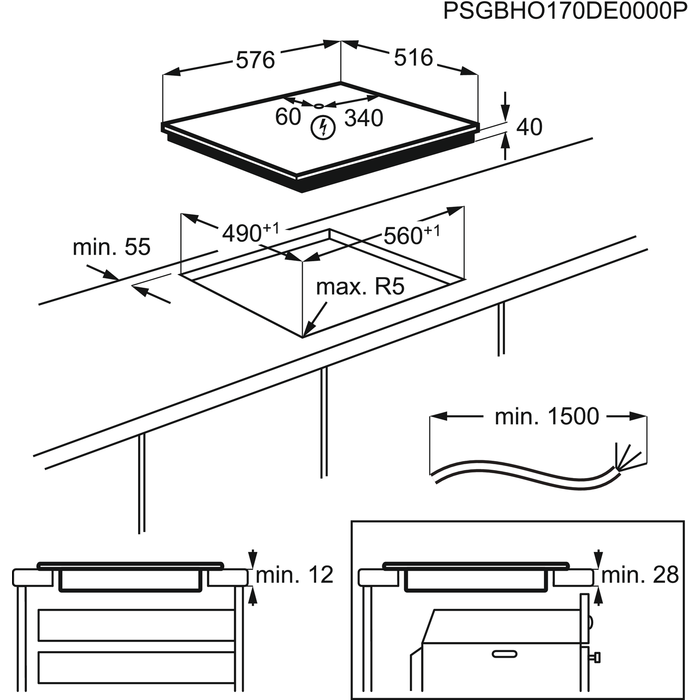 PSGBHO170DE0000P

576

516

60

340

40

min. 55

$490^{+1}$

$560^{+1}$

max. R5

min. 1500

min. 12

min. 28